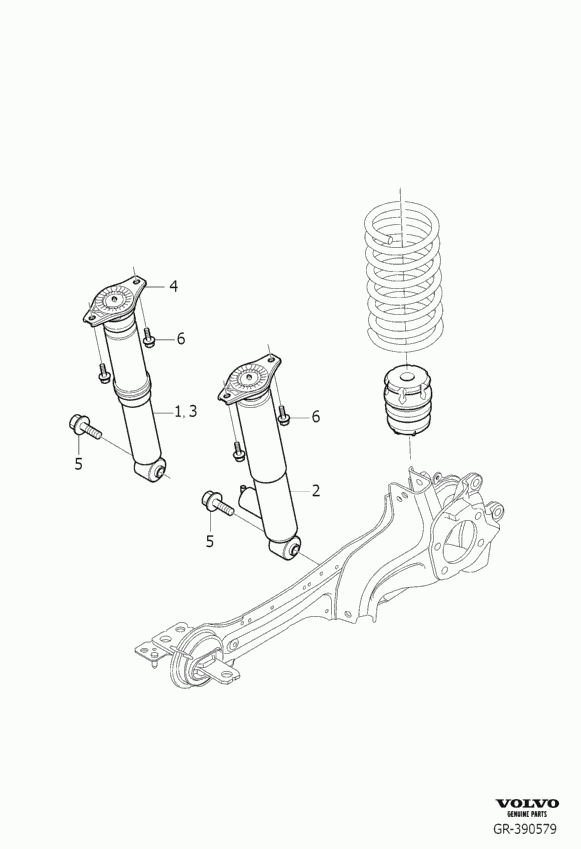 4
6
1, 3
5
6
2
5
VOLVO
GENUINE PARTS
GR-390579